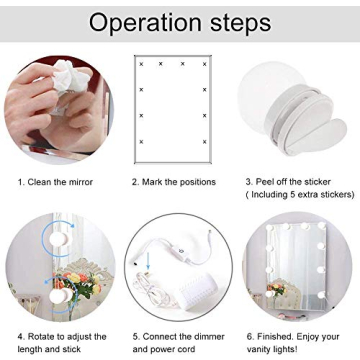 Operation steps

1. Clean the mirror

2. Mark the positions

3. Peel off the sticker ( Including 5 extra stickers)

4. Rotate to adjust the length and stick

5. Connect the dimmer and power cord

6. Finished. Enjoy your vanity lights!