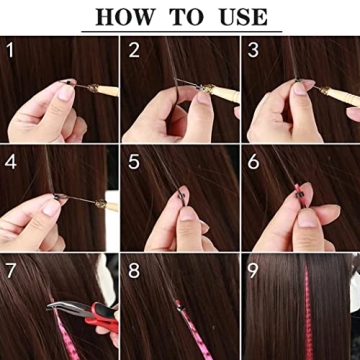 HOW TO USE

1

2

3

4

5

6

7

8

9