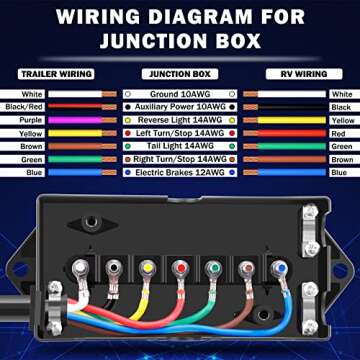 WIRING DIAGRAM FOR JUNCTION BOX

| TRAILER WIRING | JUNCTION BOX | RV WIRING |
|---|---|---|
| White | Ground 10AWG | White |
| Black/Red | Auxiliary Power 10AWG | Black |
| Purple | Reverse Light 14AWG | Yellow |
| Yellow | Left Turn/Stop 14AWG | Red |
| Brown | Tail Light 14AWG | Green |
| Green | Right Turn/Stop 14AWG | Brown |
| Blue | Electric Brakes 12AWG | Blue |