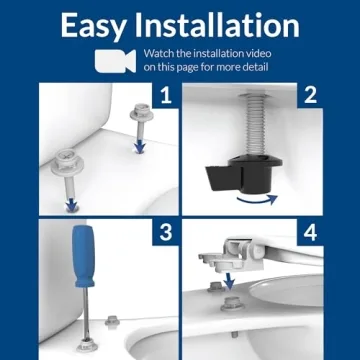 Easy Installation

Watch the installation video on this page for more detail

1

2

3

4