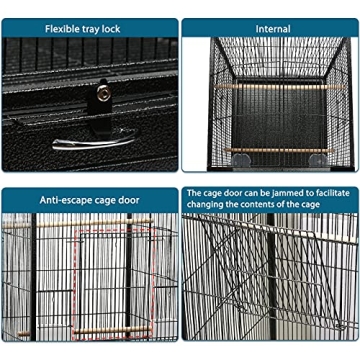 Flexible tray lock

Internal

Anti-escape cage door

The cage door can be jammed to facilitate changing the contents of the cage