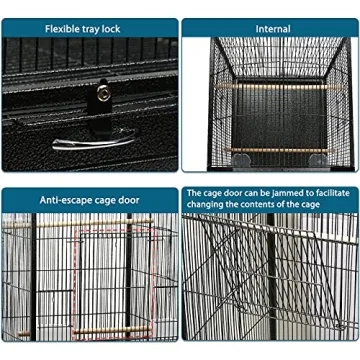 Flexible tray lock

Internal

Anti-escape cage door

The cage door can be jammed to facilitate changing the contents of the cage