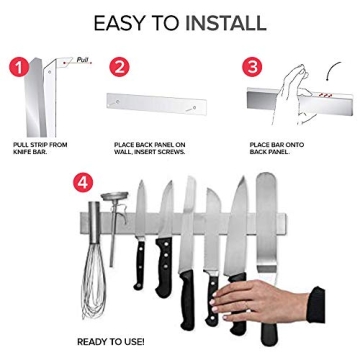 EASY TO INSTALL

1

Pull

PULL STRIP FROM KNIFE BAR.

2

PLACE BACK PANEL ON WALL, INSERT SCREWS.

3

PLACE BAR ONTO BACK PANEL.

4

READY TO USE!