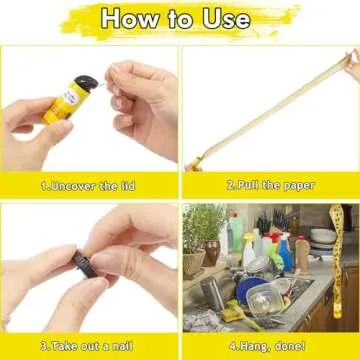 How to Use

1.Uncover the lid

2.Pull the paper

3.Take out a nail

4.Hang, done!