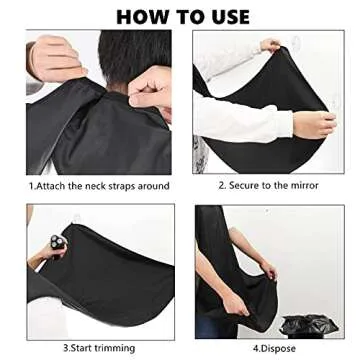 HOW TO USE

1.Attach the neck straps around

2. Secure to the mirror

3.Start trimming

4.Dispose