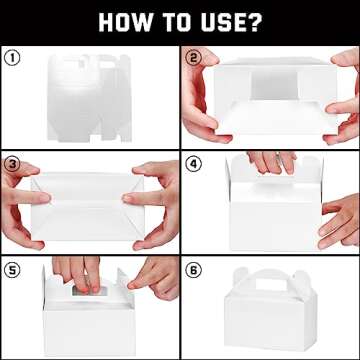 HOW TO USE?

1

2

3

4

5

6