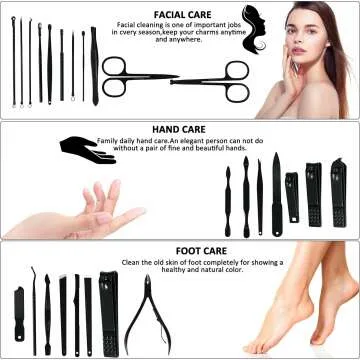 FACIAL CARE
Facial cleaning is one of important jobs in every season,keep your charms anytime and anywhere.

HAND CARE
Family daily hand care.An elegant person can not do without a pair of fine and beautiful hands.

FOOT CARE
Clean the old skin of foot completely for showing a healthy and natural color.