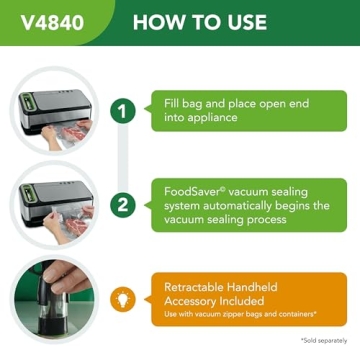 V4840

HOW TO USE

1

Fill bag and place open end into appliance

2

FoodSaver© vacuum sealing system automatically begins the vacuum sealing process

Retractable Handheld Accessory Included

Use with vacuum zipper bags and containers*

*Sold separately