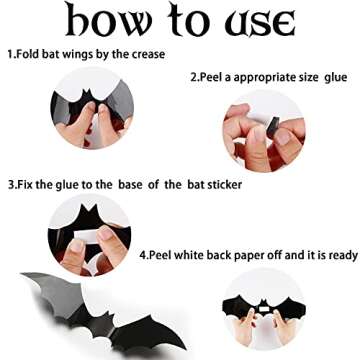 how to use

1.Fold bat wings by the crease

2.Peel a appropriate size glue

3.Fix the glue to the base of the bat sticker

4.Peel white back paper off and it is ready