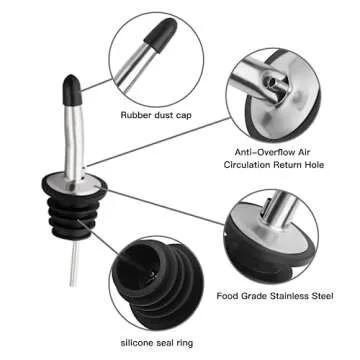 Rubber dust cap

Anti-Overflow Air Circulation Return Hole

Food Grade Stainless Steel

silicone seal ring