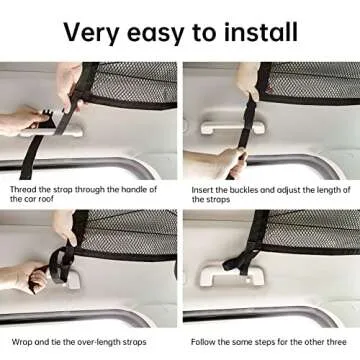 Very easy to install

Thread the strap through the handle of the car roof

Insert the buckles and adjust the length of the straps

Wrap and tie the over-length straps

Follow the same steps for the other three