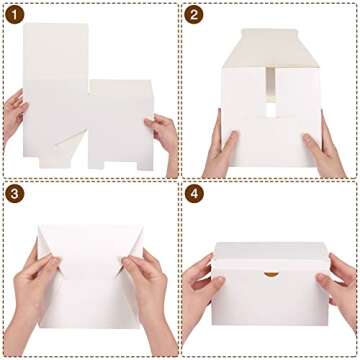 1

2

3

4