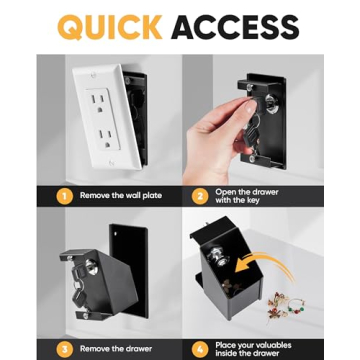 QUICK ACCESS

1 Remove the wall plate

2 Open the drawer with the key

3 Remove the drawer

4 Place your valuables inside the drawer