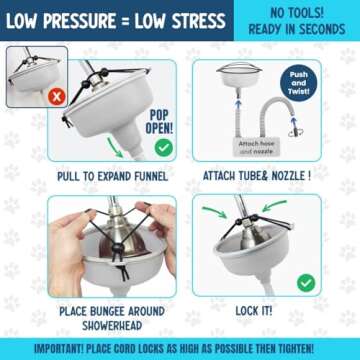 LOW PRESSURE = LOW STRESS

NO TOOLS!
READY IN SECONDS

POP OPEN!

PULL TO EXPAND FUNNEL

Push and Twist!

Attach hose and nozzle

ATTACH TUBE& NOZZLE !

PLACE BUNGEE AROUND SHOWERHEAD

LOCK IT!

IMPORTANT! PLACE CORD LOCKS AS HIGH AS POSSIBLE THEN TIGHTEN!