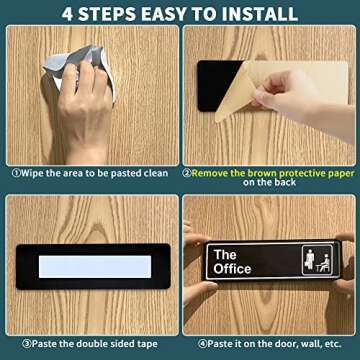 4 STEPS EASY TO INSTALL

①Wipe the area to be pasted clean

②Remove the brown protective paper on the back

③Paste the double sided tape

The Office

④Paste it on the door, wall, etc.