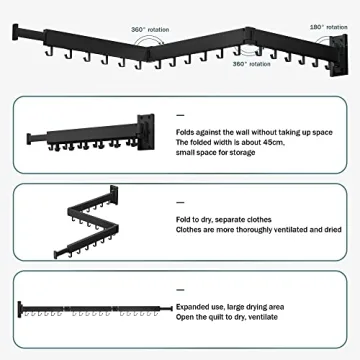 360° rotation

180° rotation

360° rotation

—

Folds against the wall without taking up space
The folded width is about 45cm,
small space for storage

—

Fold to dry, separate clothes
Clothes are more thoroughly ventilated and dried

—

Expanded use, large drying area
Open the quilt to dry, ventilate