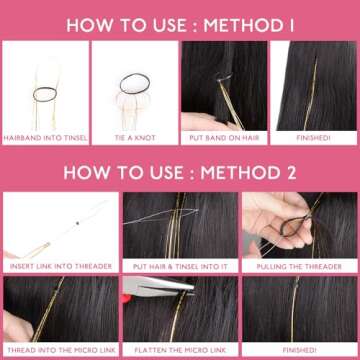 HOW TO USE : METHOD 1

HAIRBAND INTO TINSEL

TIE A KNOT

PUT BAND ON HAIR

FINISHED!

HOW TO USE : METHOD 2

INSERT LINK INTO THREADER

PUT HAIR & TINSEL INTO IT

PULLING THE THREADER

THREAD INTO THE MICRO LINK

FLATTEN THE MICRO LINK

FINISHED!