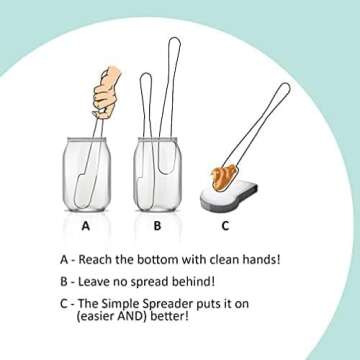 A

B

C

A - Reach the bottom with clean hands!

B - Leave no spread behind!

C - The Simple Spreader puts it on (easier AND) better!