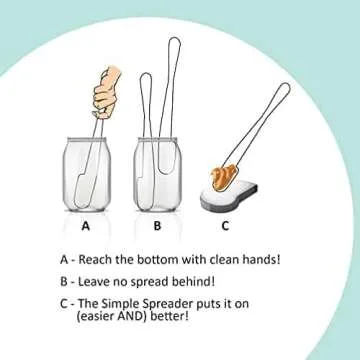 A B C

A - Reach the bottom with clean hands!

B - Leave no spread behind!

C - The Simple Spreader puts it on (easier AND) better!