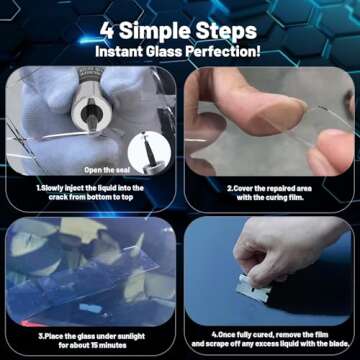 4 Simple Steps
Instant Glass Perfection!

Open the seal

1.Slowly inject the liquid into the crack from bottom to top

2.Cover the repaired area with the curing film.

3.Place the glass under sunlight for about 15 minutes

4.Once fully cured, remove the film and scrape off any excess liquid with the blade.