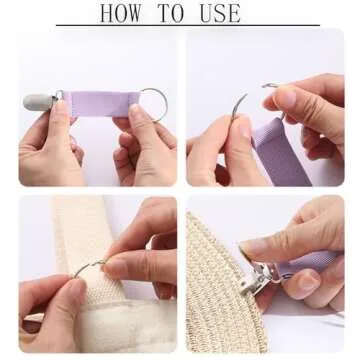 HOW TO USE