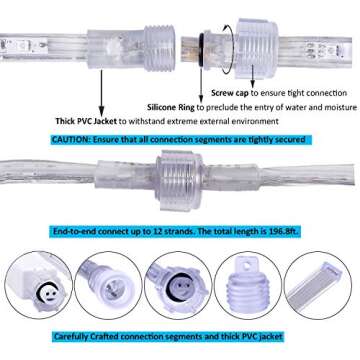 Screw cap to ensure tight connection

Silicone Ring to preclude the entry of water and moisture

Thick PVC Jacket to withstand extreme external environment

CAUTION: Ensure that all connection segments are tightly secured

End-to-end connect up to 12 strands. The total length is 196.8ft.

Carefully Crafted connection segments and thick PVC jacket