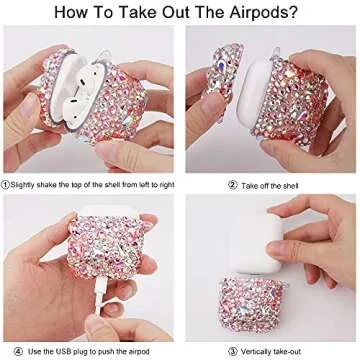 How To Take Out The Airpods?

①Slightly shake the top of the shell from left to right

② Take off the shell

④ Use the USB plug to push the airpod

③ Vertically take-out