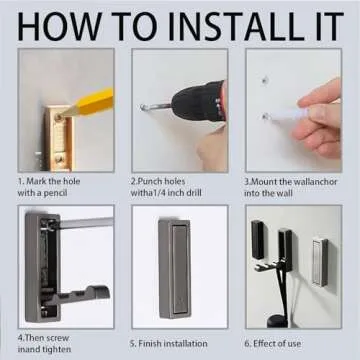 HOW TO INSTALL IT

1. Mark the hole with a pencil

2.Punch holes witha1/4 inch drill

3.Mount the wallanchor into the wall

4.Then screw inand tighten

5. Finish installation

6. Effect of use