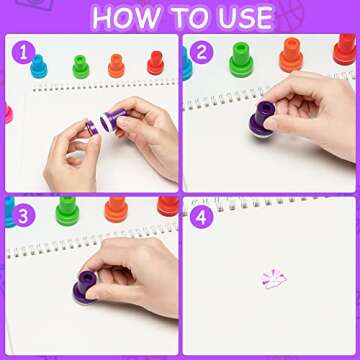 HOW TO USE

1

2

3

4