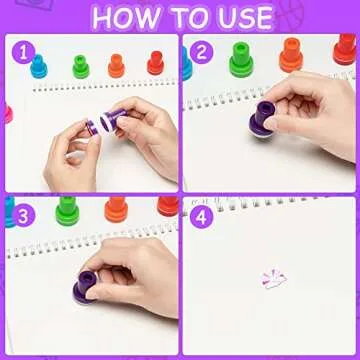 HOW TO USE

1

2

3

4