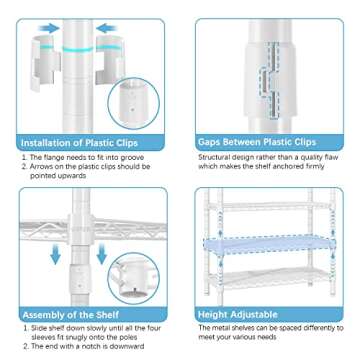 Installation of Plastic Clips

1. The flange needs to fit into groove
2. Arrows on the plastic clips should be pointed upwards

Gaps Between Plastic Clips

Structural design rather than a quality flaw which makes the shelf anchored firmly

Assembly of the Shelf

1. Slide shelf down slowly until all the four sleeves fit snugly onto the poles
2. The end with a notch is downward

Height Adjustable

The metal shelves can be spaced differently to meet your various needs