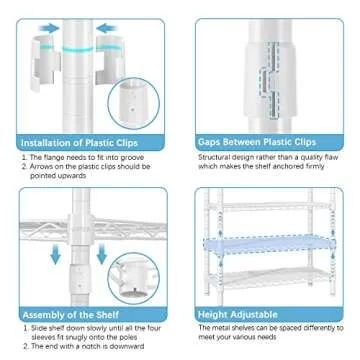 Installation of Plastic Clips

1. The flange needs to fit into groove
2. Arrows on the plastic clips should be pointed upwards

Gaps Between Plastic Clips

Structural design rather than a quality flaw which makes the shelf anchored firmly

Assembly of the Shelf

1. Slide shelf down slowly until all the four sleeves fit snugly onto the poles
2. The end with a notch is downward

Height Adjustable

The metal shelves can be spaced differently to meet your various needs