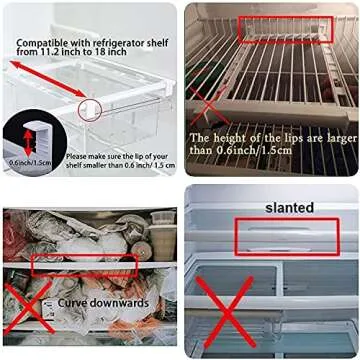 Compatible with refrigerator shelf from 11.2 inch to 18 inch

0.6inch/1.5cm

Please make sure the lip of your shelf smaller than 0.6 inch/ 1.5 cm

The height of the lips are larger than 0.6inch/1.5cm

Curve downwards

slanted