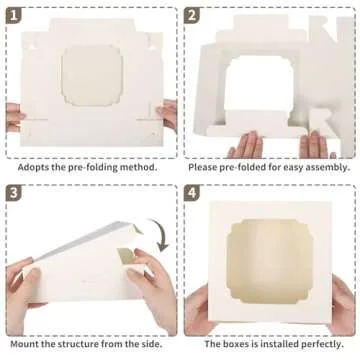 1

Adopts the pre-folding method.

2

Please pre-folded for easy assembly.

3

Mount the structure from the side.

4

The boxes is installed perfectly.