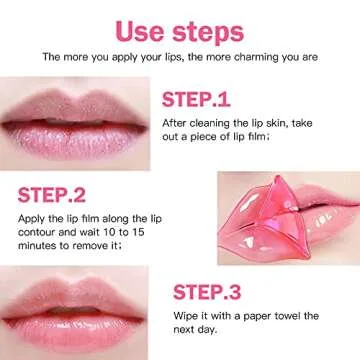 Use steps

The more you apply your lips, the more charming you are

STEP.1

After cleaning the lip skin, take out a piece of lip film;

STEP.2

Apply the lip film along the lip contour and wait 10 to 15 minutes to remove it;

STEP.3

Wipe it with a paper towel the next day.