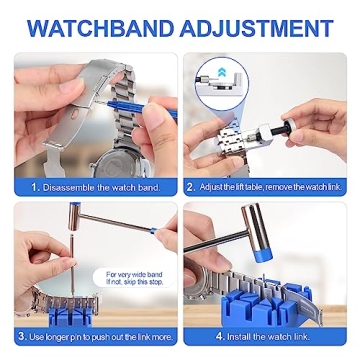 WATCHBAND ADJUSTMENT

1. Disassemble the watch band.

2. Adjust the lift table, remove the watch link.

For very wide band
If not, skip this stop.

3. Use longer pin to push out the link more.

4. Install the watch link.