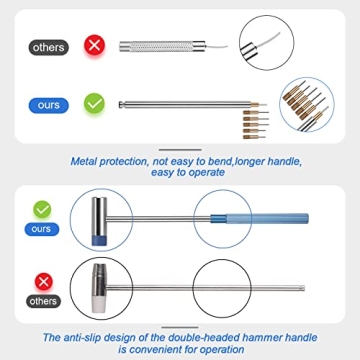 others

ours

Metal protection, not easy to bend,longer handle, easy to operate

ours

others

The anti-slip design of the double-headed hammer handle is convenient for operation