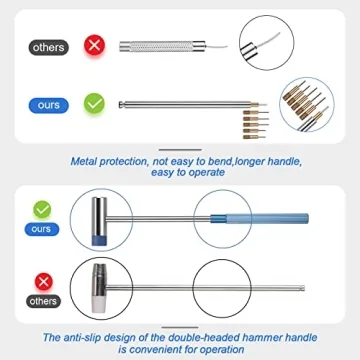 others

ours

Metal protection, not easy to bend,longer handle, easy to operate

ours

others

The anti-slip design of the double-headed hammer handle is convenient for operation