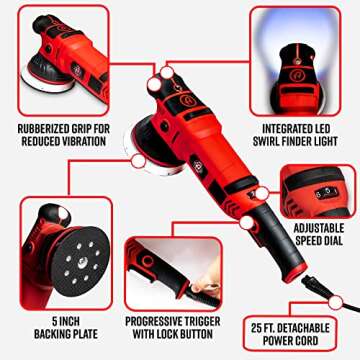 RUBBERIZED GRIP FOR REDUCED VIBRATION

INTEGRATED LED SWIRL FINDER LIGHT

ADJUSTABLE SPEED DIAL

5 INCH BACKING PLATE

PROGRESSIVE TRIGGER WITH LOCK BUTTON

25 FT. DETACHABLE POWER CORD