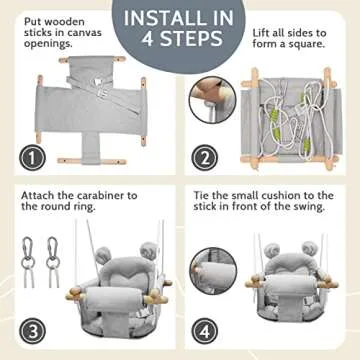 INSTALL IN 4 STEPS

Put wooden sticks in canvas openings.

1

Lift all sides to form a square.

2

Attach the carabiner to the round ring.

3

Tie the small cushion to the stick in front of the swing.

4