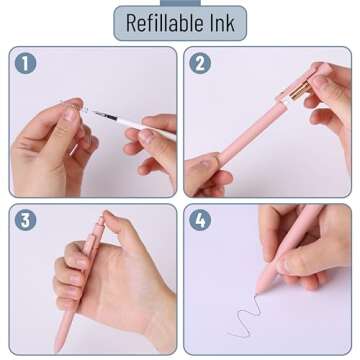 Refillable Ink

1

2

3

4