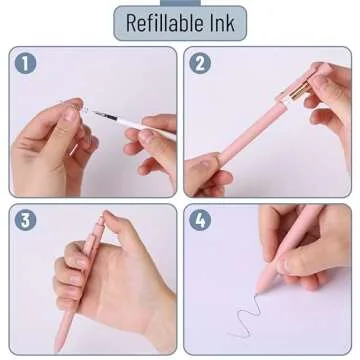 Refillable Ink

1

2

3

4