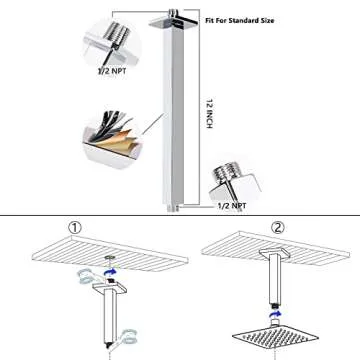 Fit For Standard Size

1/2 NPT

12 INCH

1/2 NPT

①

②