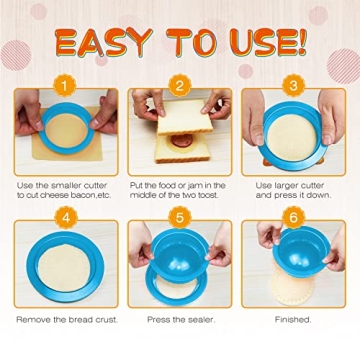 EASY TO USE!

1

Use the smaller cutter to cut cheese bacon,etc.

2

Put the food or jam in the middle of the two toost.

3

Use larger cutter and press it down.

4

Remove the bread crust.

5

Press the sealer.

6

Finished.