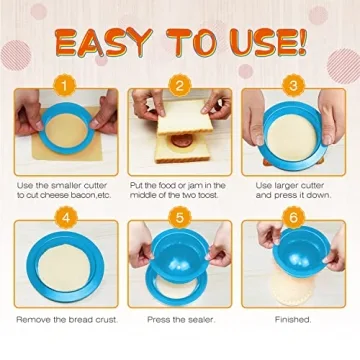 EASY TO USE!

1

Use the smaller cutter to cut cheese bacon,etc.

2

Put the food or jam in the middle of the two toost.

3

Use larger cutter and press it down.

4

Remove the bread crust.

5

Press the sealer.

6

Finished.