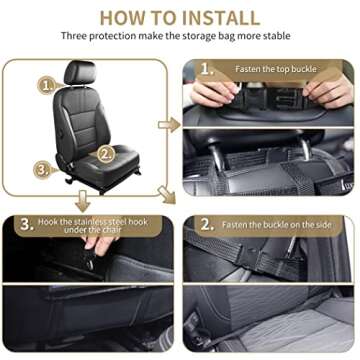 HOW TO INSTALL
Three protection make the storage bag more stable

1.
2.
3.

1. Fasten the top buckle

3. Hook the stainless steel hook under the chair

2. Fasten the buckle on the side