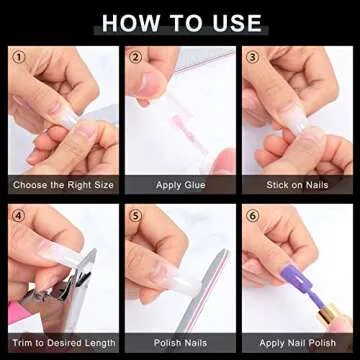 HOW TO USE

① Choose the Right Size

② Apply Glue

③ Stick on Nails

④ Trim to Desired Length

⑤ Polish Nails

⑥ Apply Nail Polish