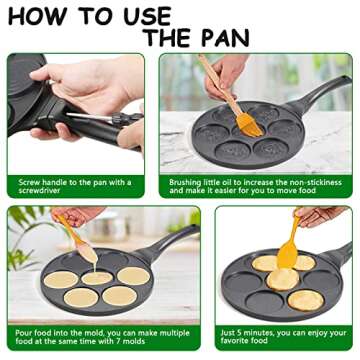 HOW TO USE THE PAN

Screw handle to the pan with a screwdriver

Brushing little oil to increase the non-stickiness and make it easier for you to move food

Pour food into the mold, you can make multiple food at the same time with 7 molds

Just 5 minutes, you can enjoy your favorite food