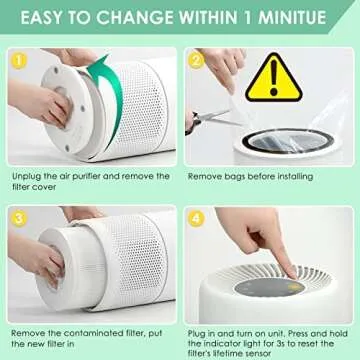 EASY TO CHANGE WITHIN 1 MINITUE

1

Unplug the air purifier and remove the filter cover

2

Remove bags before installing

3

Remove the contaminated filter, put the new filter in

4

Plug in and turn on unit. Press and hold the indicator light for 3s to reset the filter's lifetime sensor