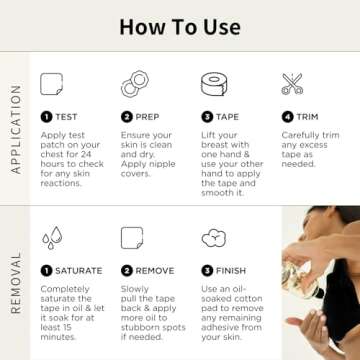 How To Use

APPLICATION

1 TEST
Apply test patch on your chest for 24 hours to check for any skin reactions.

2 PREP
Ensure your skin is clean and dry. Apply nipple covers.

3 TAPE
Lift your breast with one hand & use your other hand to apply the tape and smooth it.

4 TRIM
Carefully trim any excess tape as needed.

REMOVAL

1 SATURATE
Completely saturate the tape in oil & let it soak for at least 15 minutes.

2 REMOVE
Slowly pull the tape back & apply more oil to stubborn spots if needed.

3 FINISH
Use an oil-soaked cotton pad to remove any remaining adhesive from your skin.